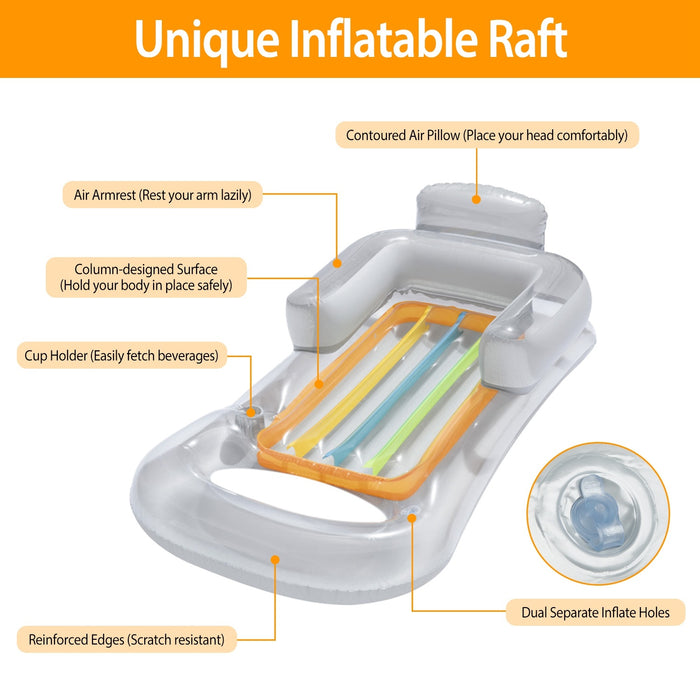 Unique Inflatable Raft

Contoured Air Pillow (Place your head comfortably)

Air Armrest (Rest your arm lazily)

Column-designed Surface
(Hold your body in place safely)

Cup Holder (Easily fetch beverages)

Dual Separate Inflate Holes

Reinforced Edges (Scratch resistant)