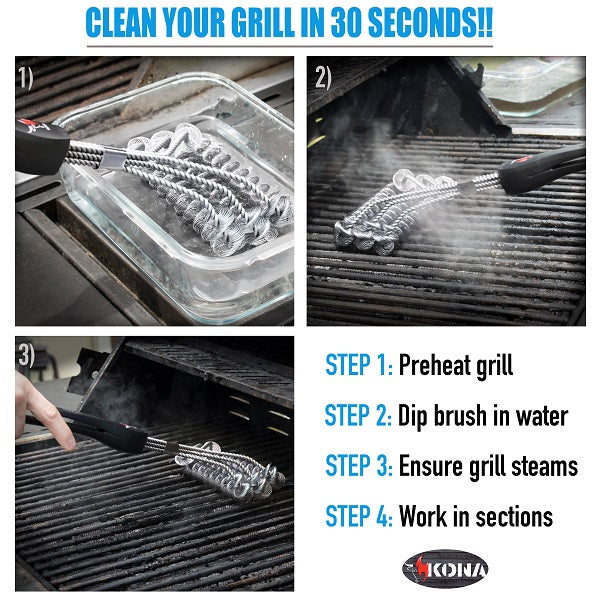 CLEAN YOUR GRILL IN 30 SECONDS!!

1)

2)

3)

STEP 1: Preheat grill

STEP 2: Dip brush in water

STEP 3: Ensure grill steams

STEP 4: Work in sections

KONA