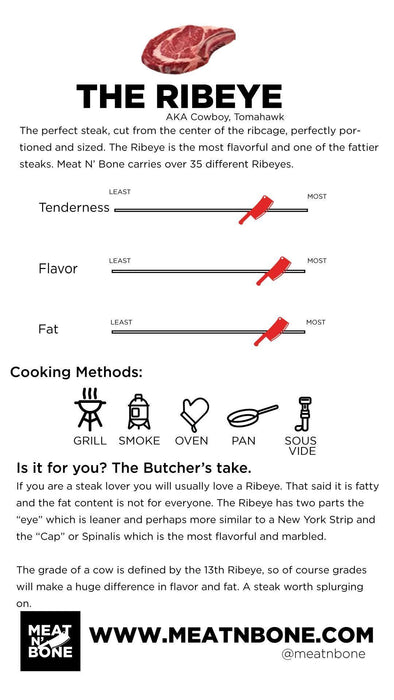 THE RIBEYE
AKA Cowboy, Tomahawk

The perfect steak, cut from the center of the ribcage, perfectly portioned and sized. The Ribeye is the most flavorful and one of the fattier steaks. Meat N' Bone carries over 35 different Ribeyes.

Tenderness LEAST MOST

Flavor LEAST MOST

Fat LEAST MOST

Cooking Methods:

GRILL SMOKE OVEN PAN SOUS VIDE

Is it for you? The Butcher's take.

If you are a steak lover you will usually love a Ribeye. That said it is fatty and the fat content is not for everyone. The Ribeye has two parts the "eye" which is leaner and perhaps more similar to a New York Strip and the "Cap" or Spinalis which is the most flavorful and marbled.

The grade of a cow is defined by the 13th Ribeye, so of course grades will make a huge difference in flavor and fat. A steak worth splurging on.

MEAT N' BONE

WWW.MEATNBONE.COM
@meatnbone